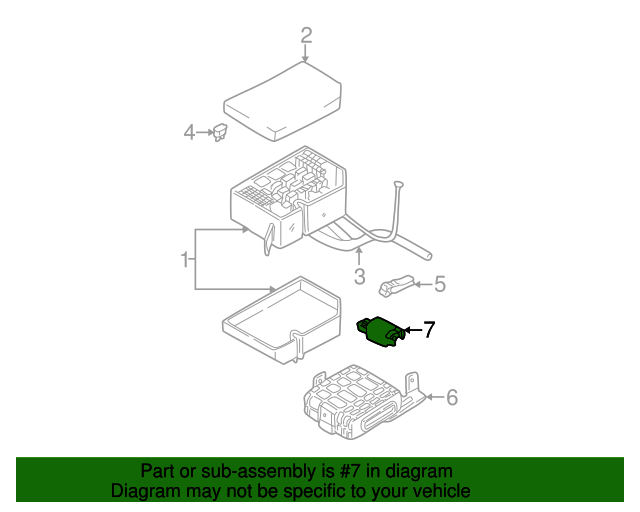 2
4
1
3
5
7
6
Part or sub-assembly is #7 in diagram
Diagram may not be specific to your vehicle