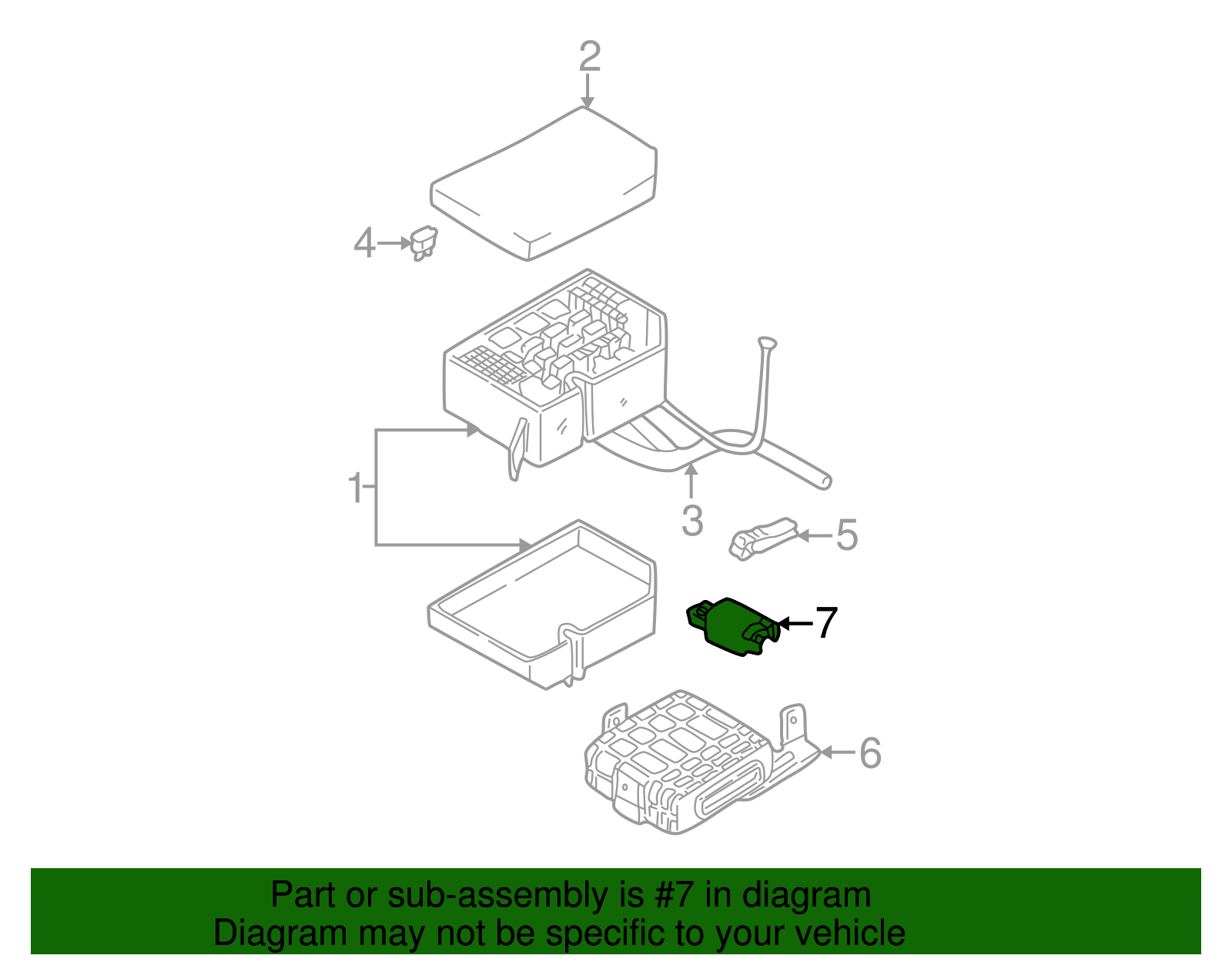 2
4
1
3
5
7
6

Part or sub-assembly is #7 in diagram
Diagram may not be specific to your vehicle