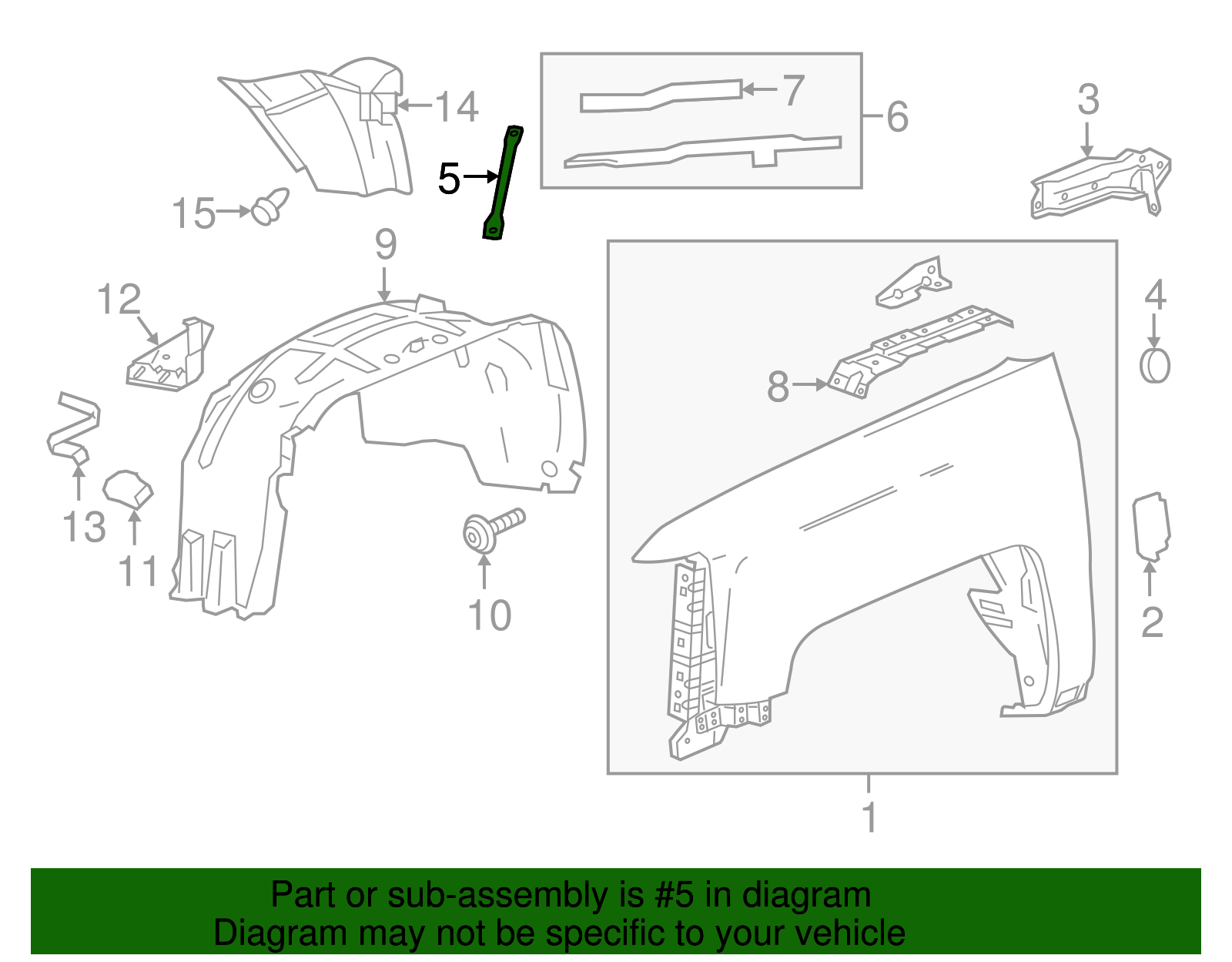 14
7
6
3
5
15
9
12
4
8
13
11
10
2
1

Part or sub-assembly is #5 in diagram
Diagram may not be specific to your vehicle