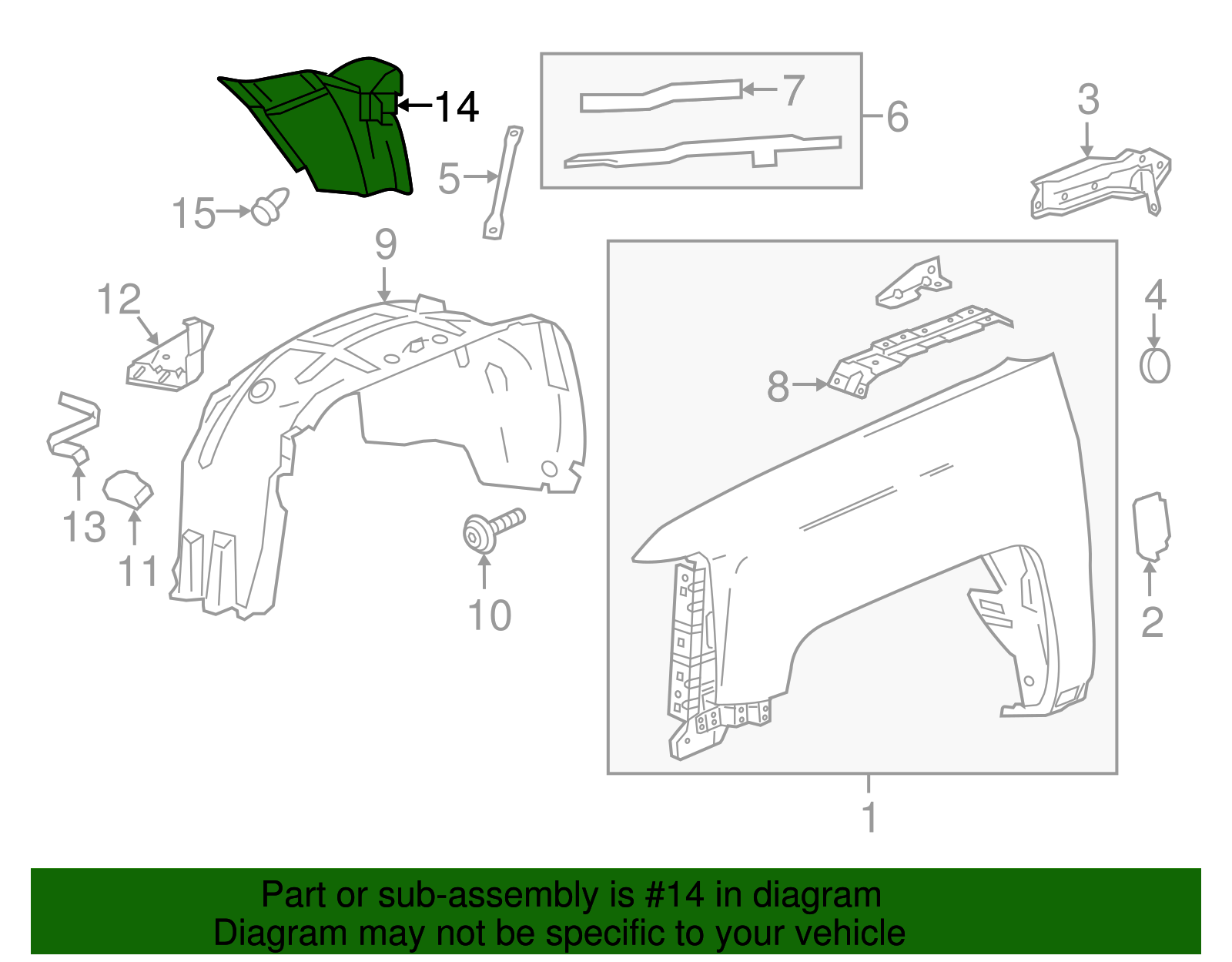 14
7
6
3
5
15
9
12
4
8
13
11
10
2
1

Part or sub-assembly is #14 in diagram
Diagram may not be specific to your vehicle