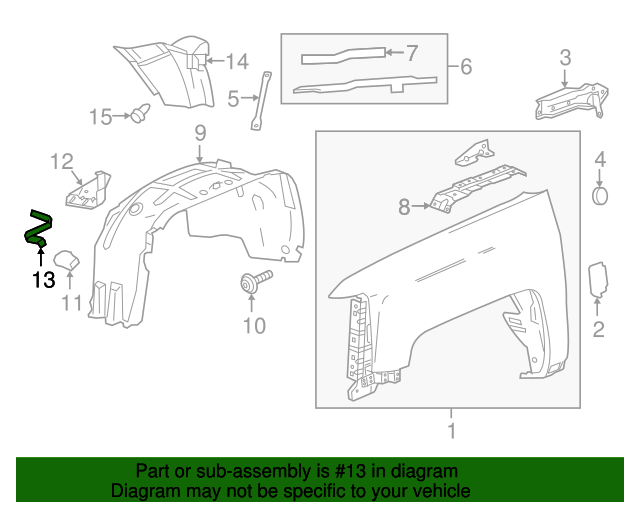 14
7
6
3
5
15
9
12
4
8
13
11
10
2
1

Part or sub-assembly is #13 in diagram
Diagram may not be specific to your vehicle