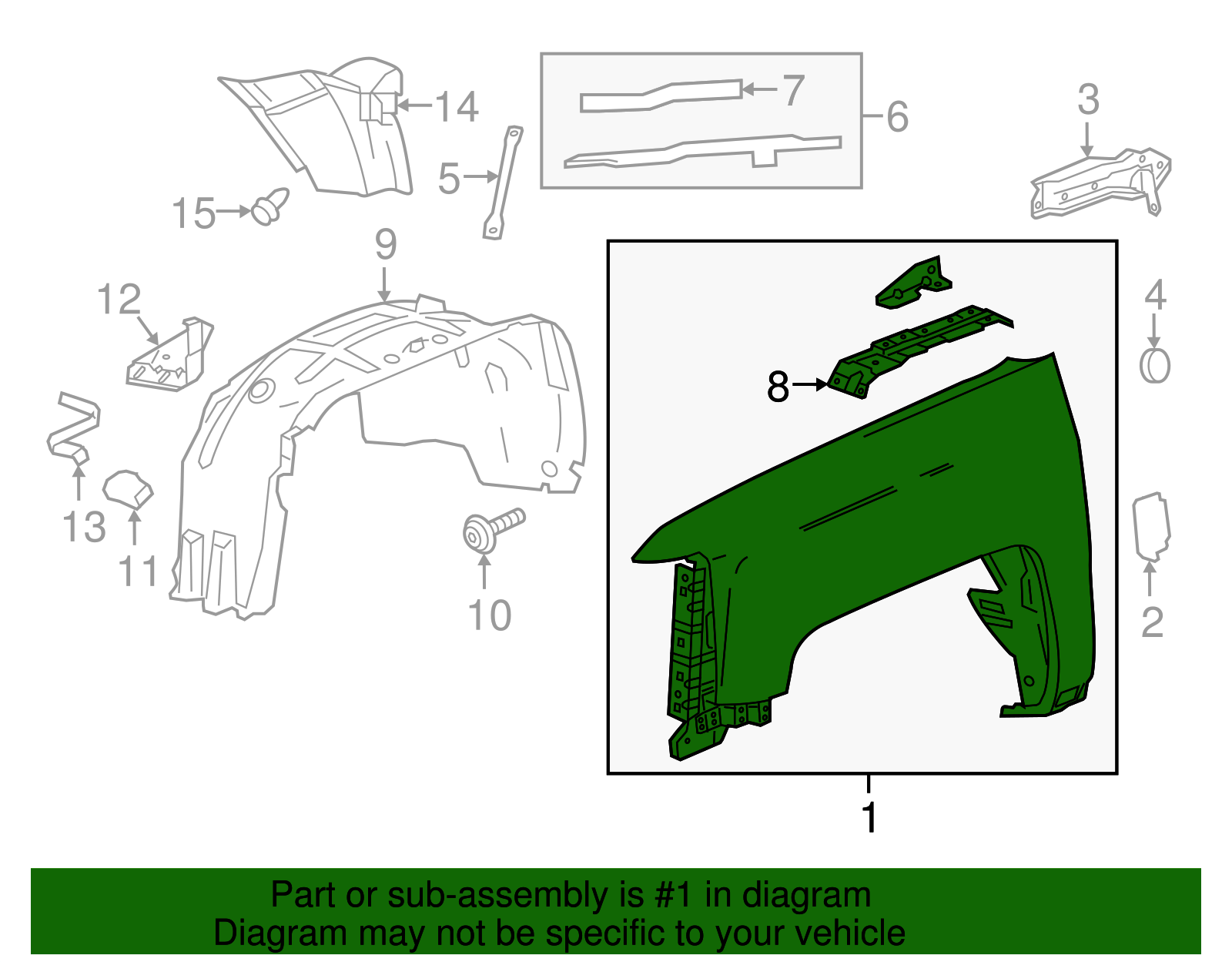 14
7
6
3
5
15
9
12
4
8
13
11
10
2
1

Part or sub-assembly is #1 in diagram
Diagram may not be specific to your vehicle