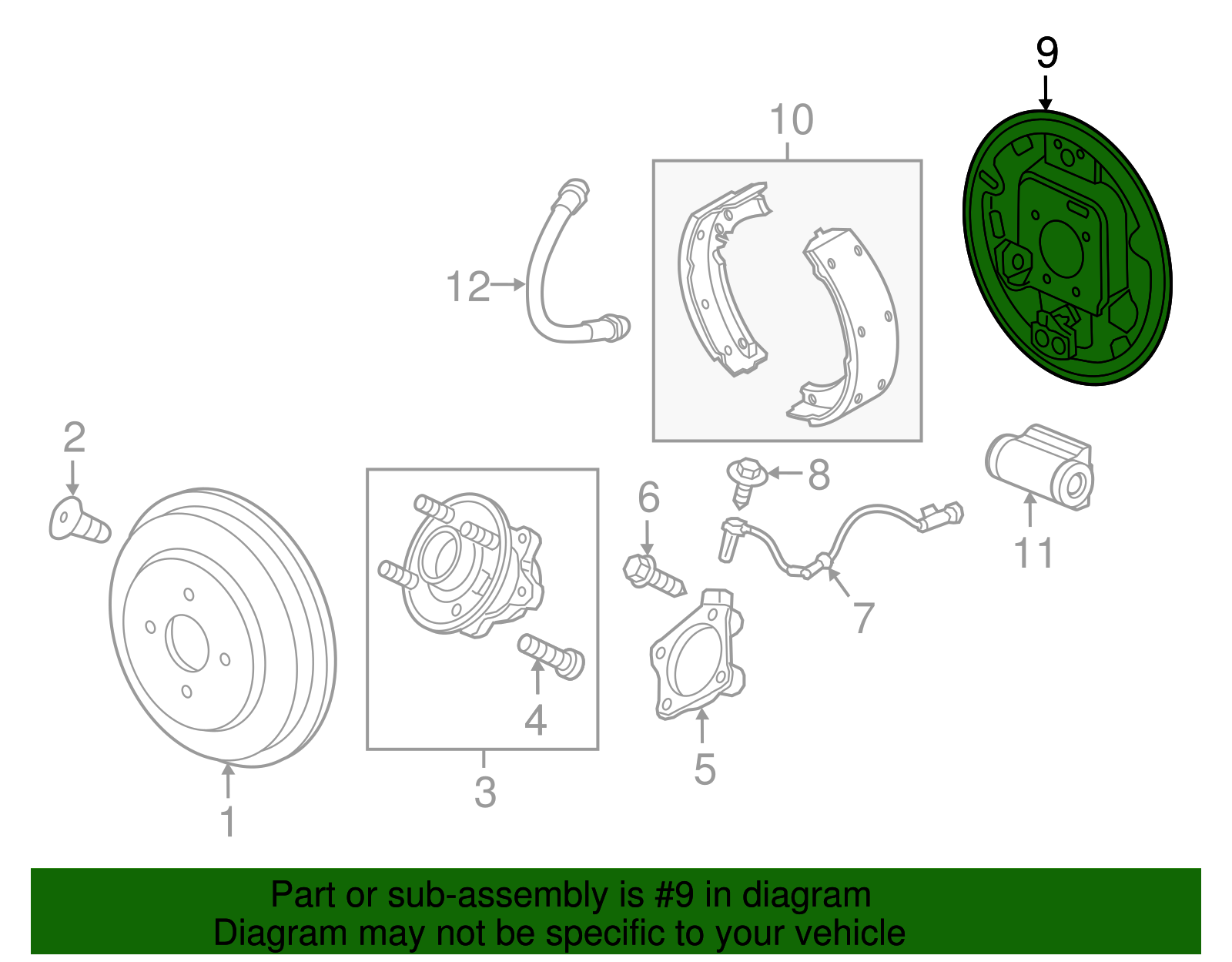 9
10
12
2
8
6
11
7
4
5
3
1

Part or sub-assembly is #9 in diagram
Diagram may not be specific to your vehicle