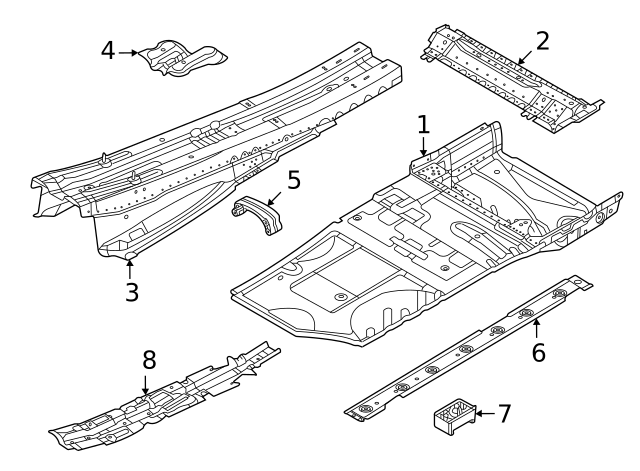 4
2
1
5
3
8
6
7