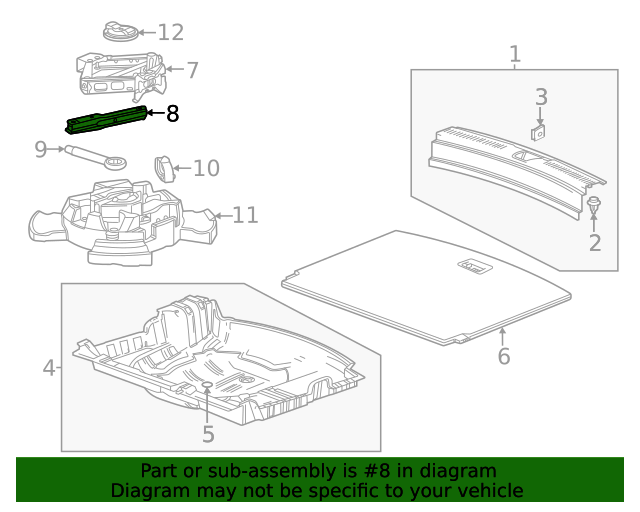 12
7
8
9
10
11
1
3
2
6
4
5

Part or sub-assembly is #8 in diagram
Diagram may not be specific to your vehicle