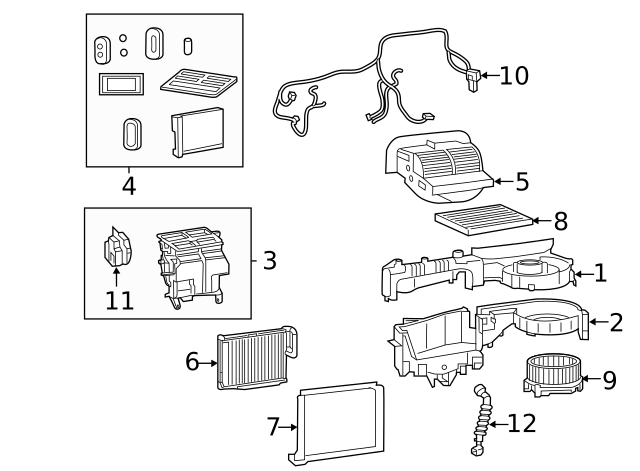 10
4
5
8
3
1
11
2
6
9
7
12