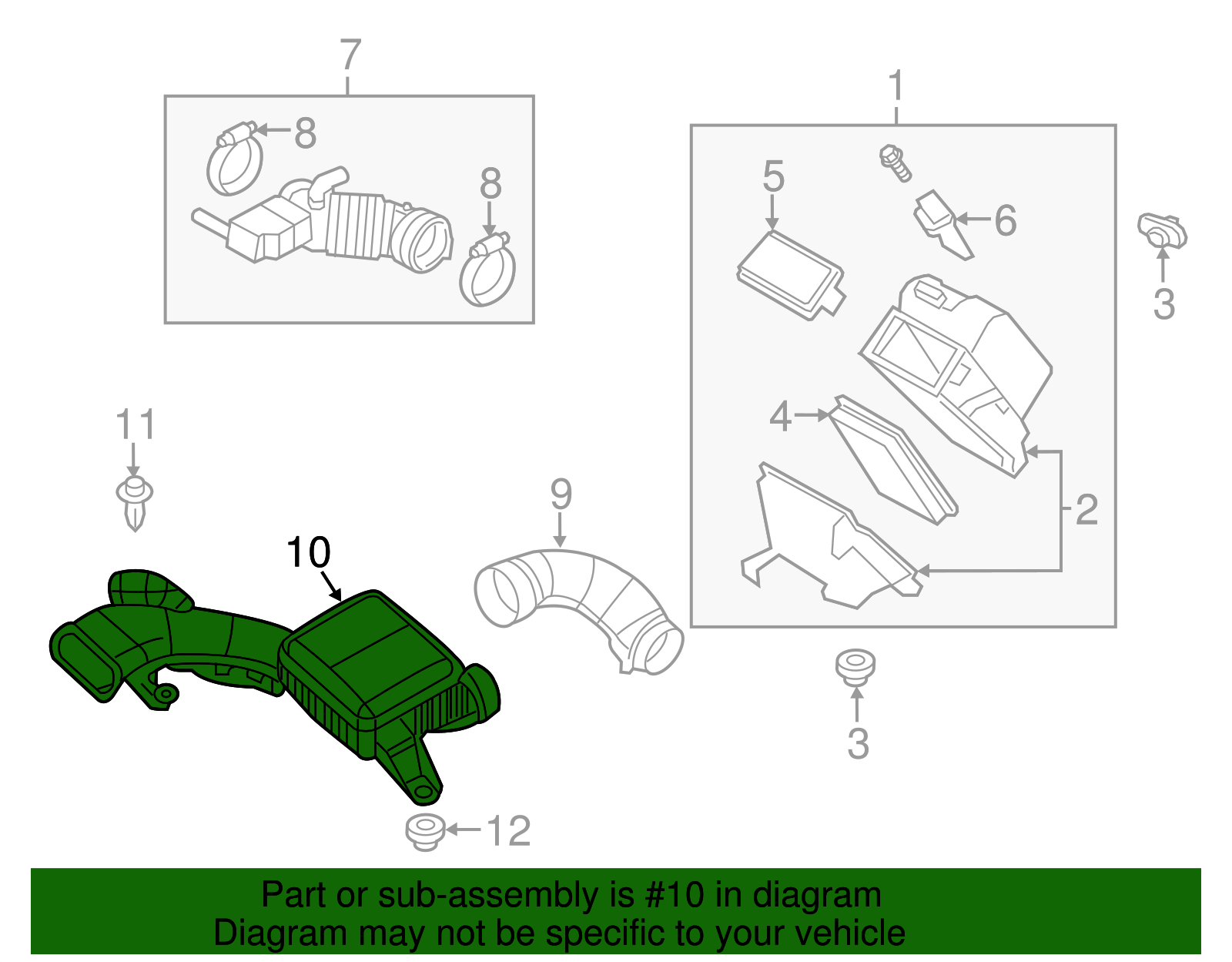 7
8
8
1
5
6
3
4
2
11
9
10
3
12

Part or sub-assembly is #10 in diagram
Diagram may not be specific to your vehicle