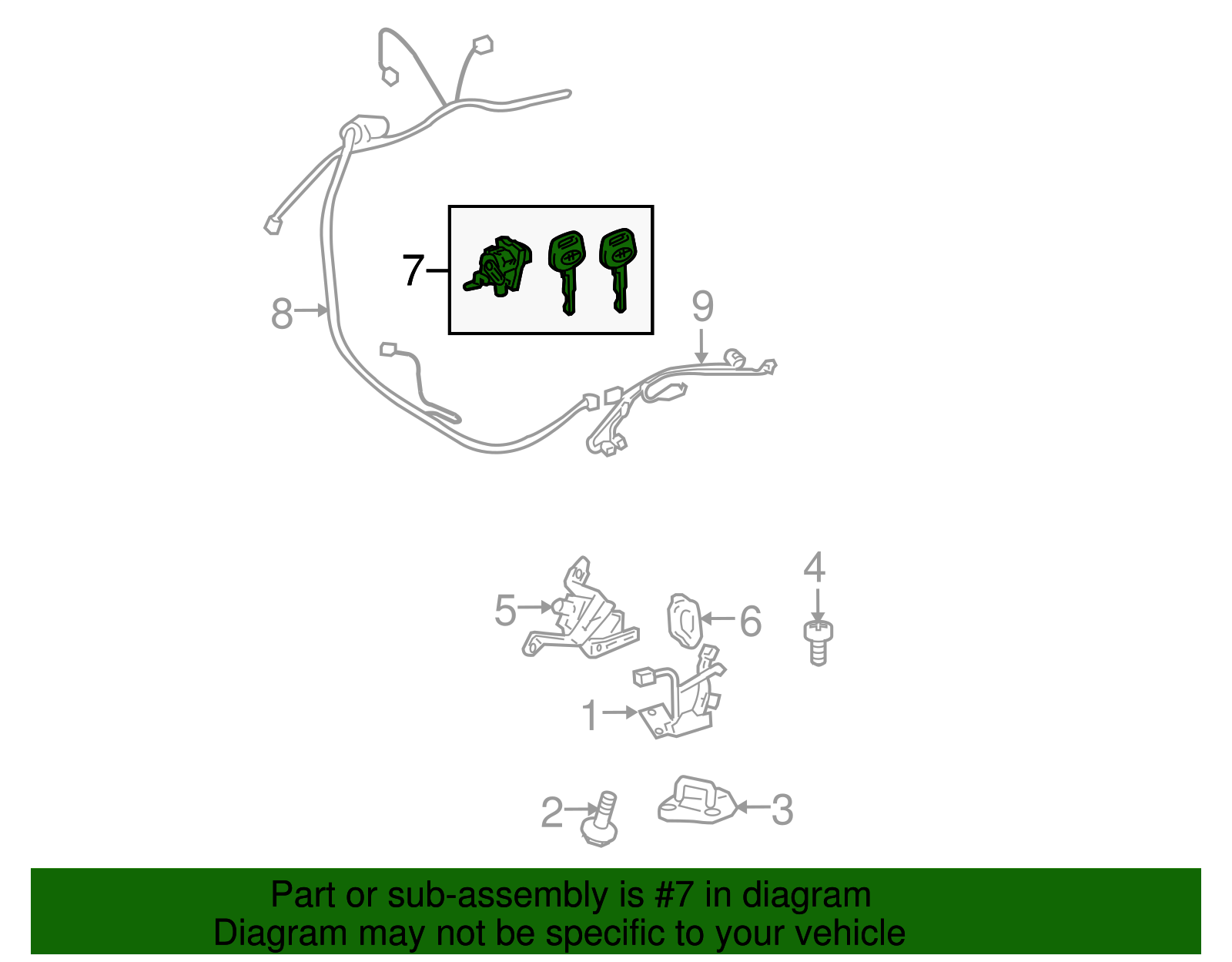 7
8
9
4
5
6
1
2
3

Part or sub-assembly is #7 in diagram
Diagram may not be specific to your vehicle