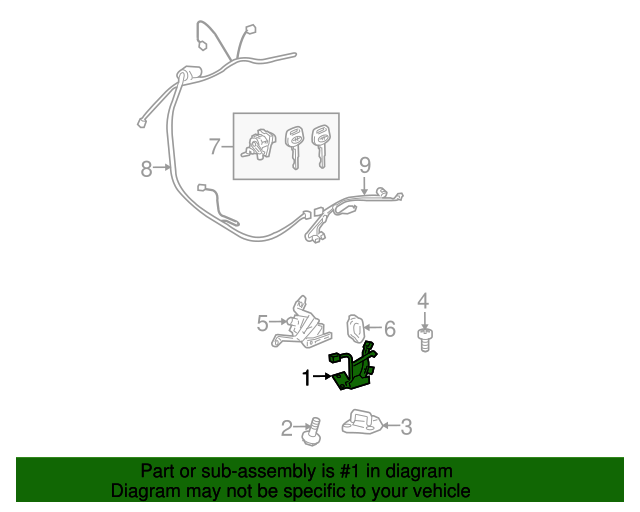 7
8
9
4
5
6
1
2
3

Part or sub-assembly is #1 in diagram
Diagram may not be specific to your vehicle