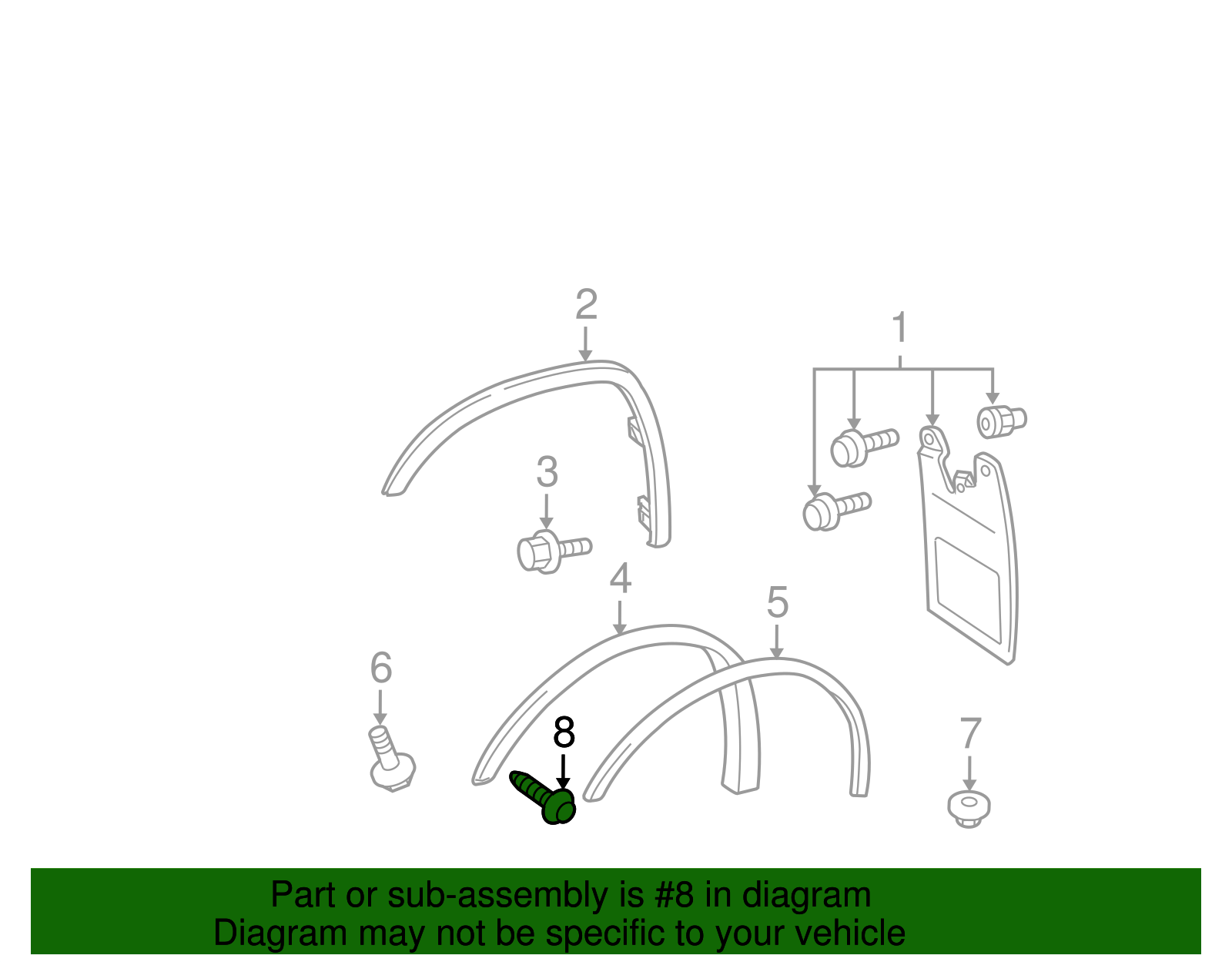 2

1

3

4

5

6

8

7

Part or sub-assembly is #8 in diagram
Diagram may not be specific to your vehicle