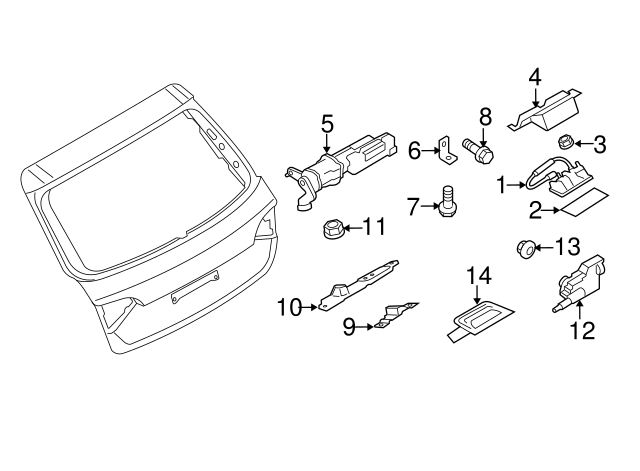 4
5
8
6
3
1
7
2
11
13
14
10
9
12