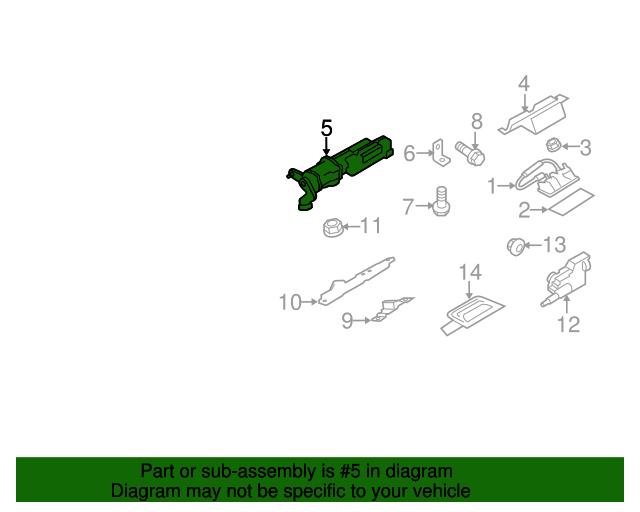 4
5
8
6
3
1
7
2
11
13
14
10
9
12

Part or sub-assembly is #5 in diagram
Diagram may not be specific to your vehicle