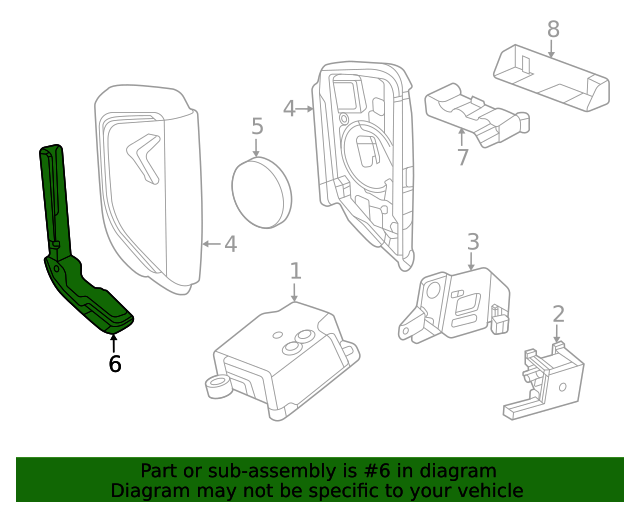 8
4
5
7
4
3
1
2
6

Part or sub-assembly is #6 in diagram
Diagram may not be specific to your vehicle