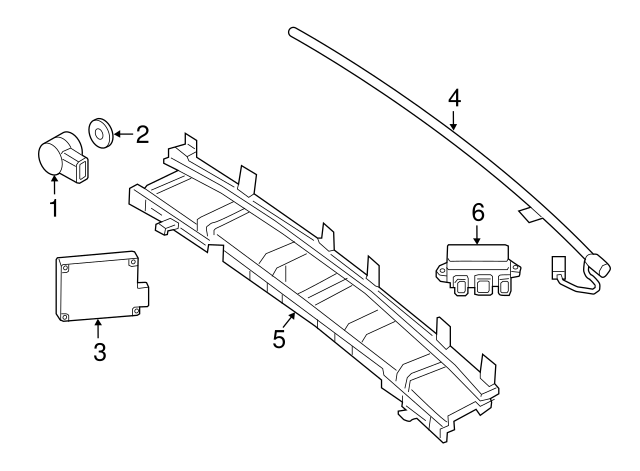 4
2
1
6
3
5