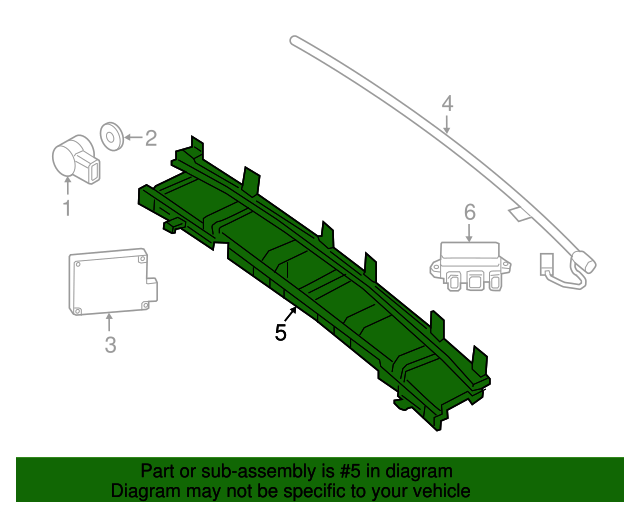 4
2
1
6
3
5
Part or sub-assembly is #5 in diagram
Diagram may not be specific to your vehicle