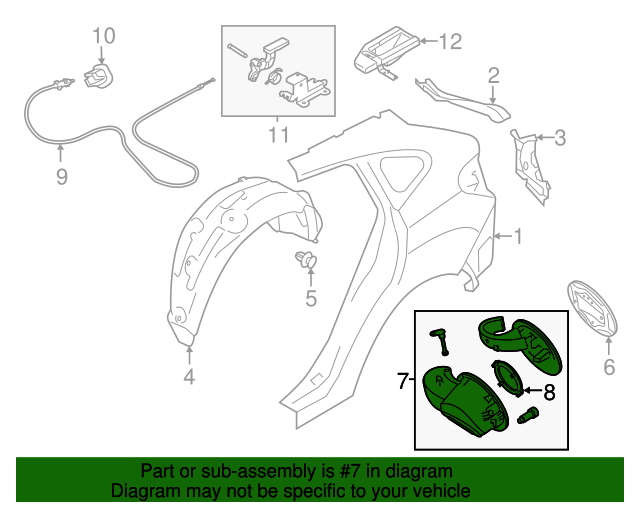 10
12
2
3
11
9
1
5
4
6
7
8

Part or sub-assembly is #7 in diagram
Diagram may not be specific to your vehicle