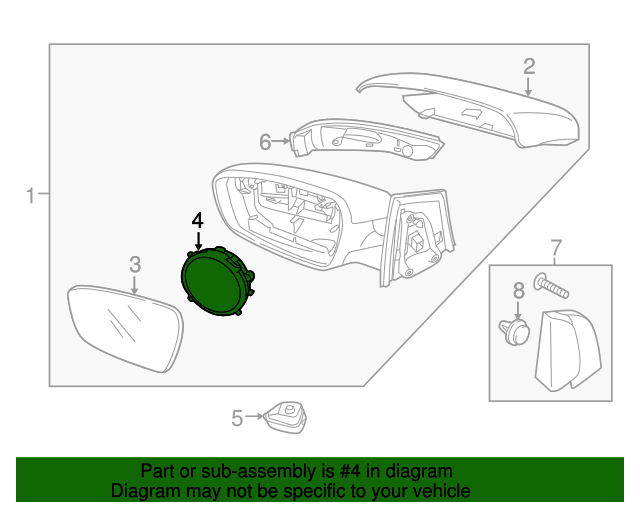 2
6
1
4
3
7
8
5
Part or sub-assembly is #4 in diagram
Diagram may not be specific to your vehicle