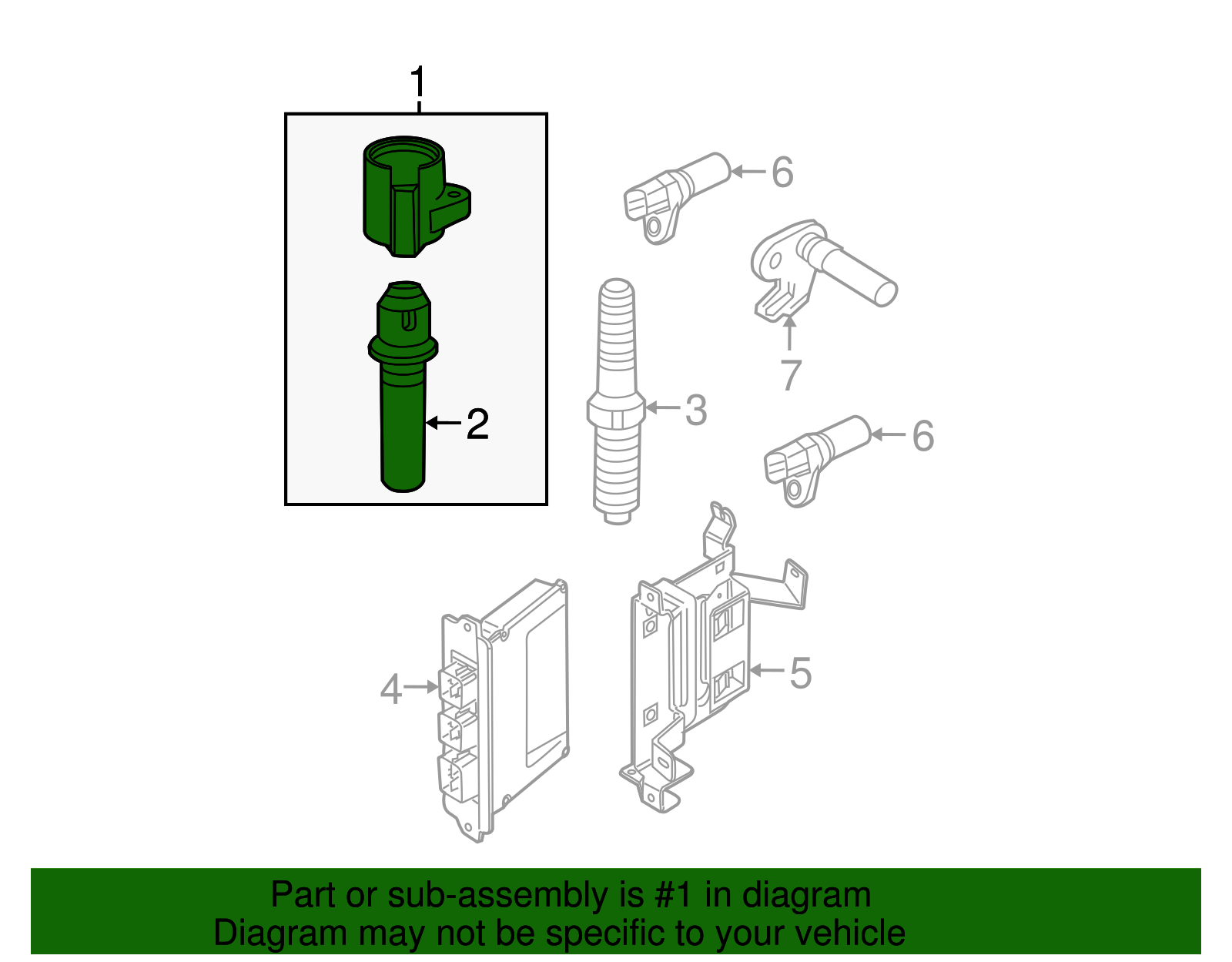 1

6

7

2

3

6

4

5

Part or sub-assembly is #1 in diagram
Diagram may not be specific to your vehicle