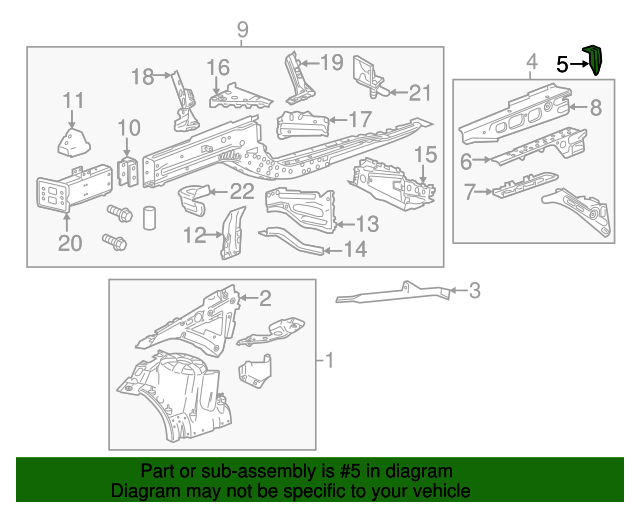 9
18
16
19
21
11
10
17
15
22
20
12
13
14
4
5
8
6
7
2
3
1

Part or sub-assembly is #5 in diagram
Diagram may not be specific to your vehicle