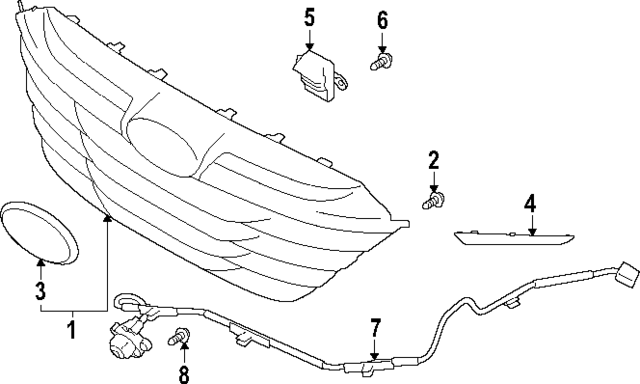 5
6
2
4
3
1
7
8