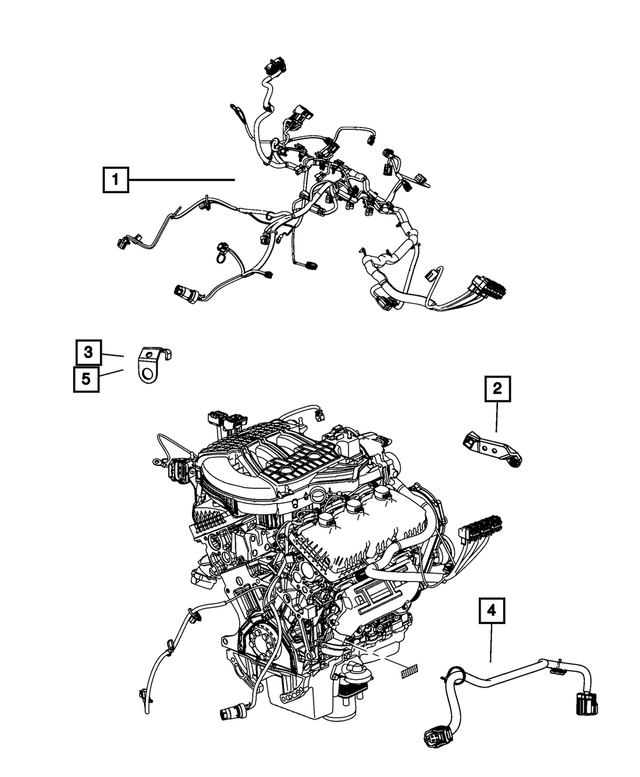 1

3
5

2

4