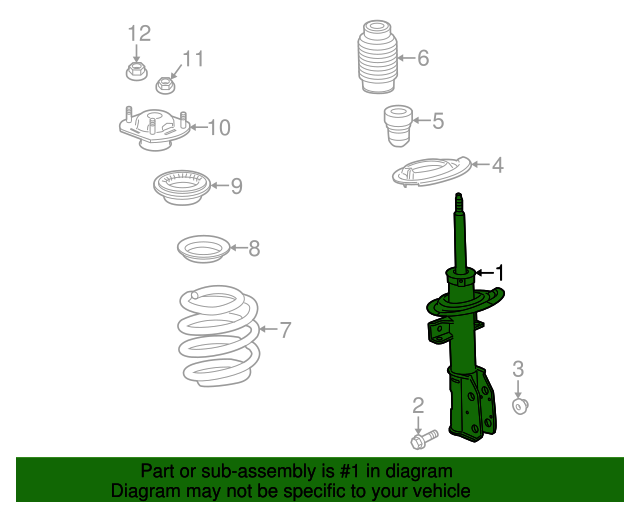 12
11
10
9
8
7
6
5
4
1
3
2

Part or sub-assembly is #1 in diagram
Diagram may not be specific to your vehicle