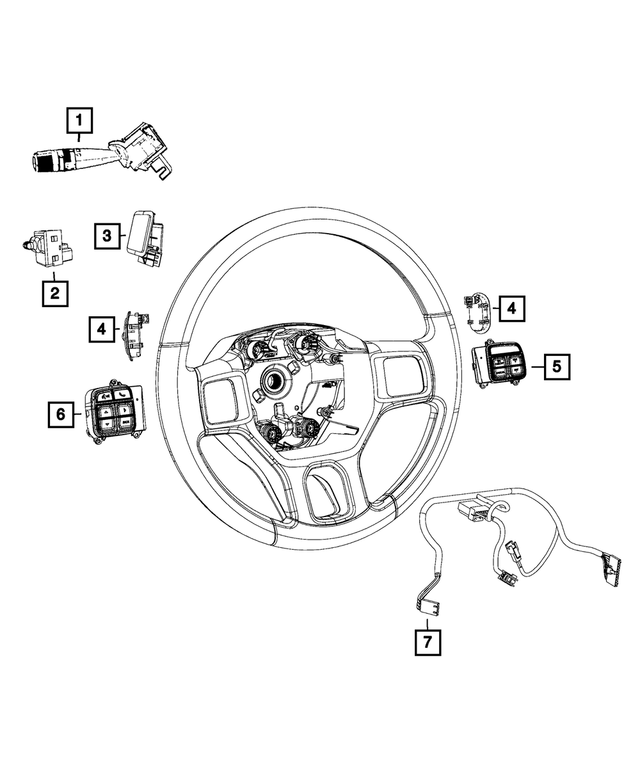 1
3
2
4
4
5
6
7