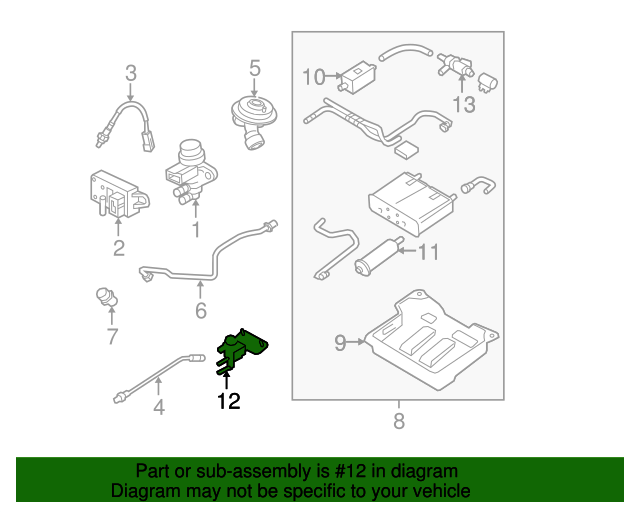 3
5
10
13
2
1
11
6
7
9
4
12
8

Part or sub-assembly is #12 in diagram
Diagram may not be specific to your vehicle