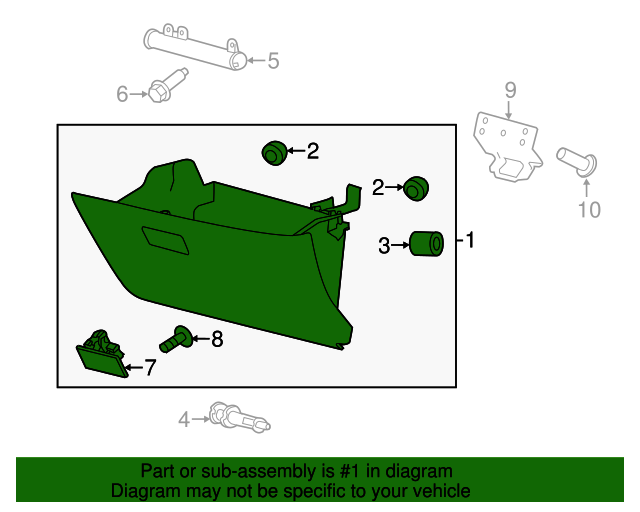 5
6
9
2
2
10
3
1
8
7
4

Part or sub-assembly is #1 in diagram
Diagram may not be specific to your vehicle