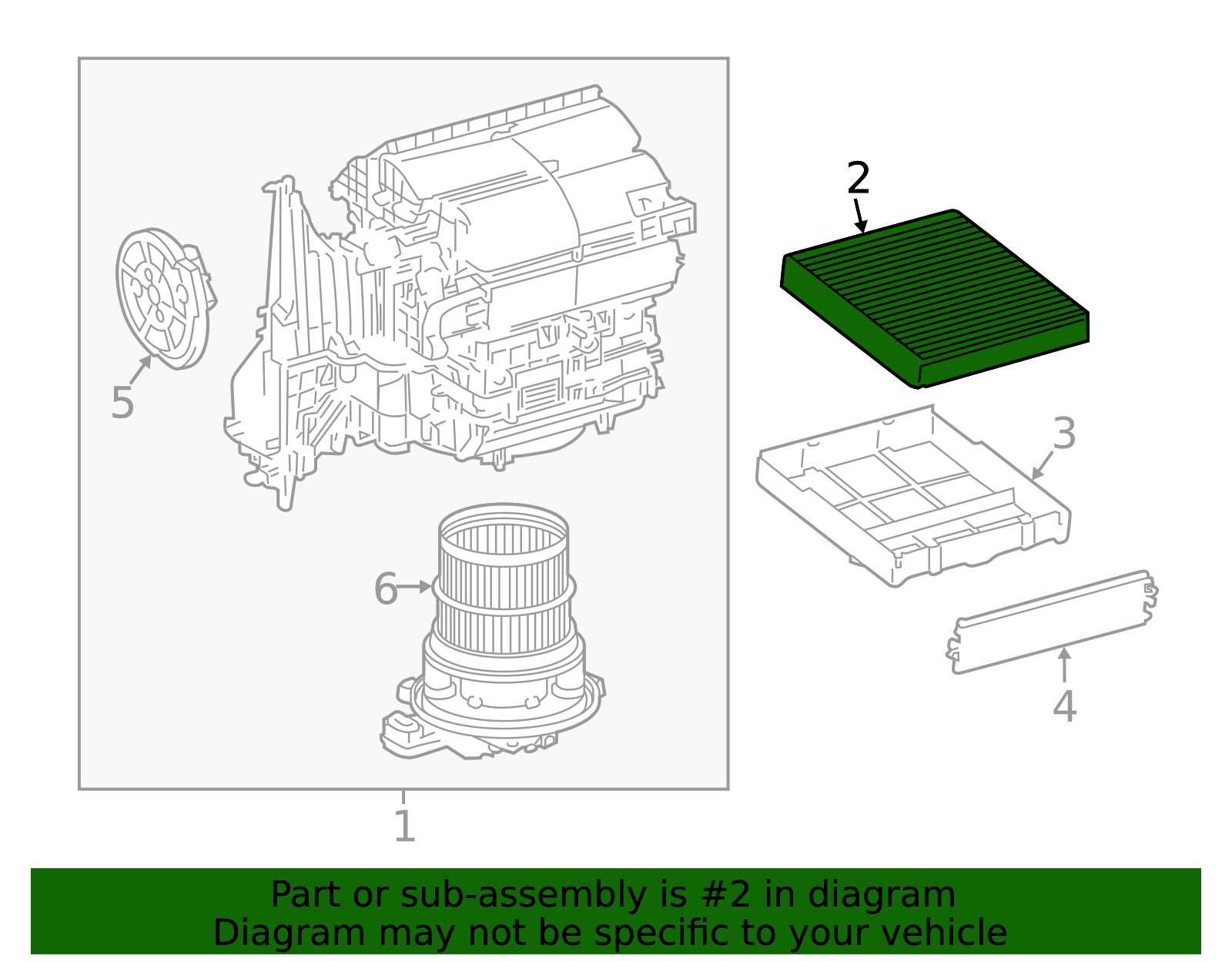 2
5
3
6
4
1

Part or sub-assembly is #2 in diagram
Diagram may not be specific to your vehicle