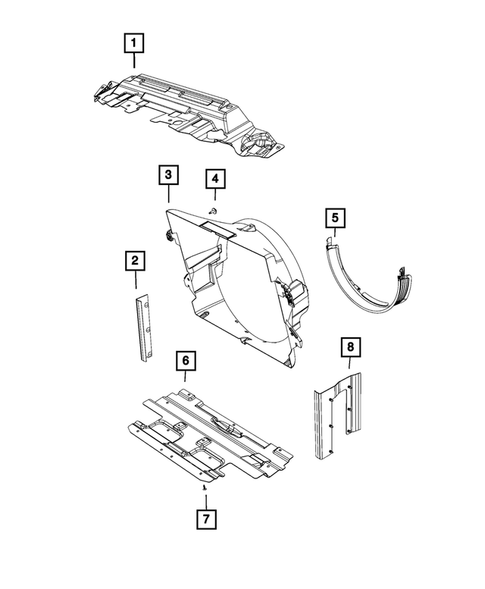 1
3
4
5
2
6
8
7