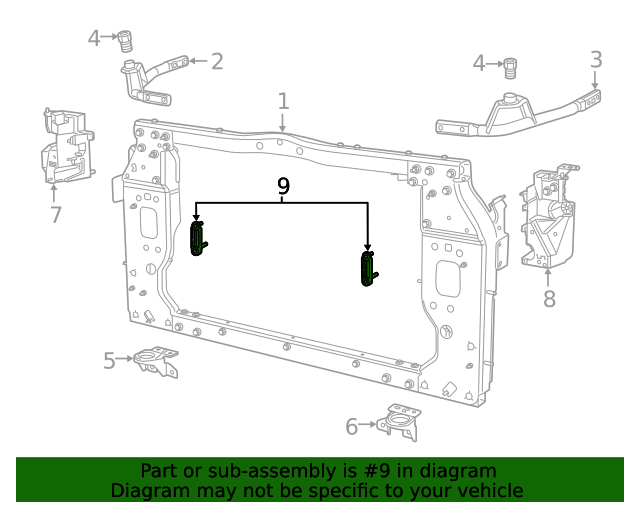 4
2
4
3
1
7
9
8
5
6

Part or sub-assembly is #9 in diagram
Diagram may not be specific to your vehicle