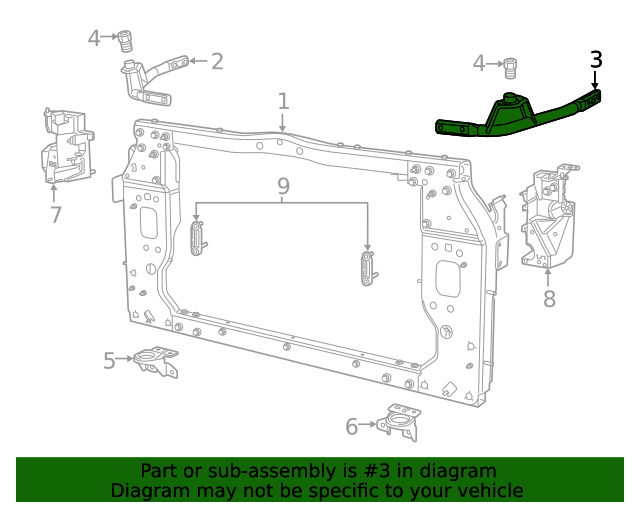 4
2
4
3
1
7
9
8
5
6

Part or sub-assembly is #3 in diagram
Diagram may not be specific to your vehicle