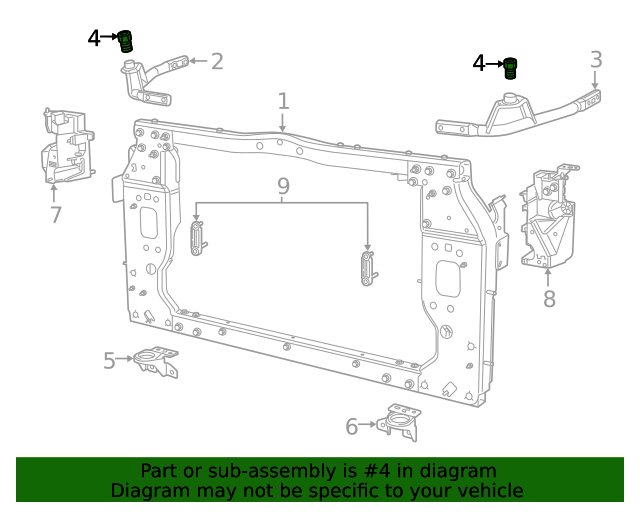 4
2
4
3
1
7
9
8
5
6

Part or sub-assembly is #4 in diagram
Diagram may not be specific to your vehicle