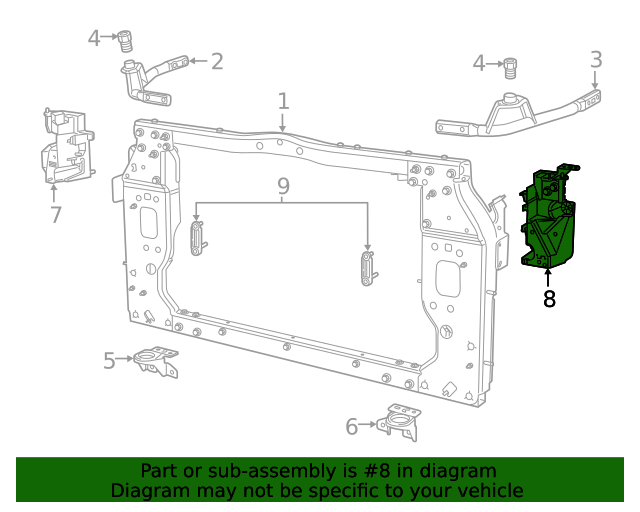 4
2
4
3
1
7
9
8
5
6

Part or sub-assembly is #8 in diagram
Diagram may not be specific to your vehicle