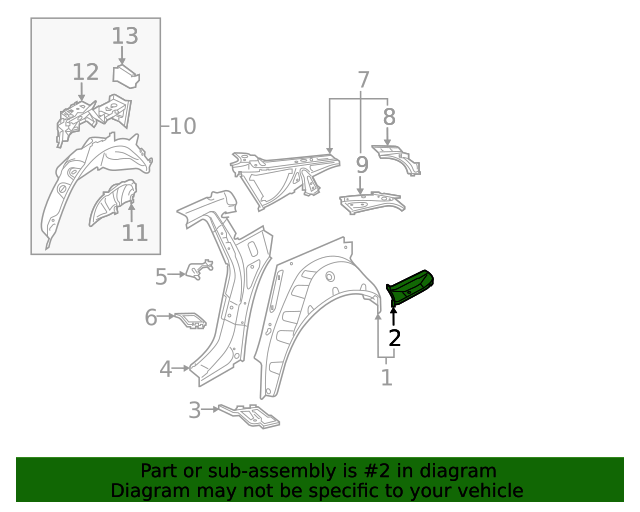 13
12
10
11
7
8
9
5
6
4
3
2
1

Part or sub-assembly is #2 in diagram
Diagram may not be specific to your vehicle