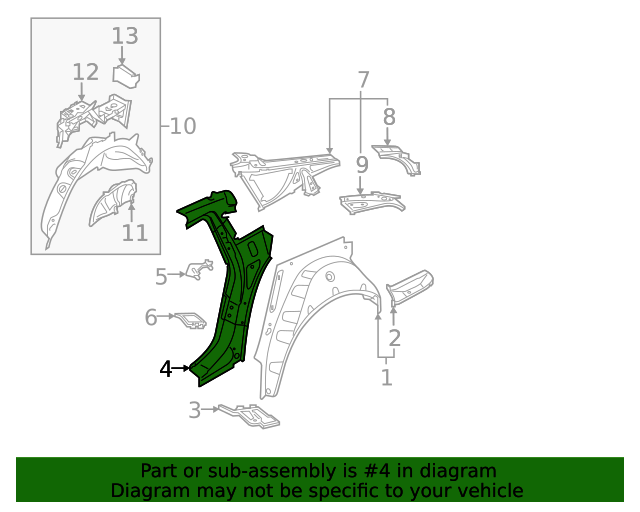 13
12
10
11
7
8
9
5
6
4
3
2
1

Part or sub-assembly is #4 in diagram
Diagram may not be specific to your vehicle