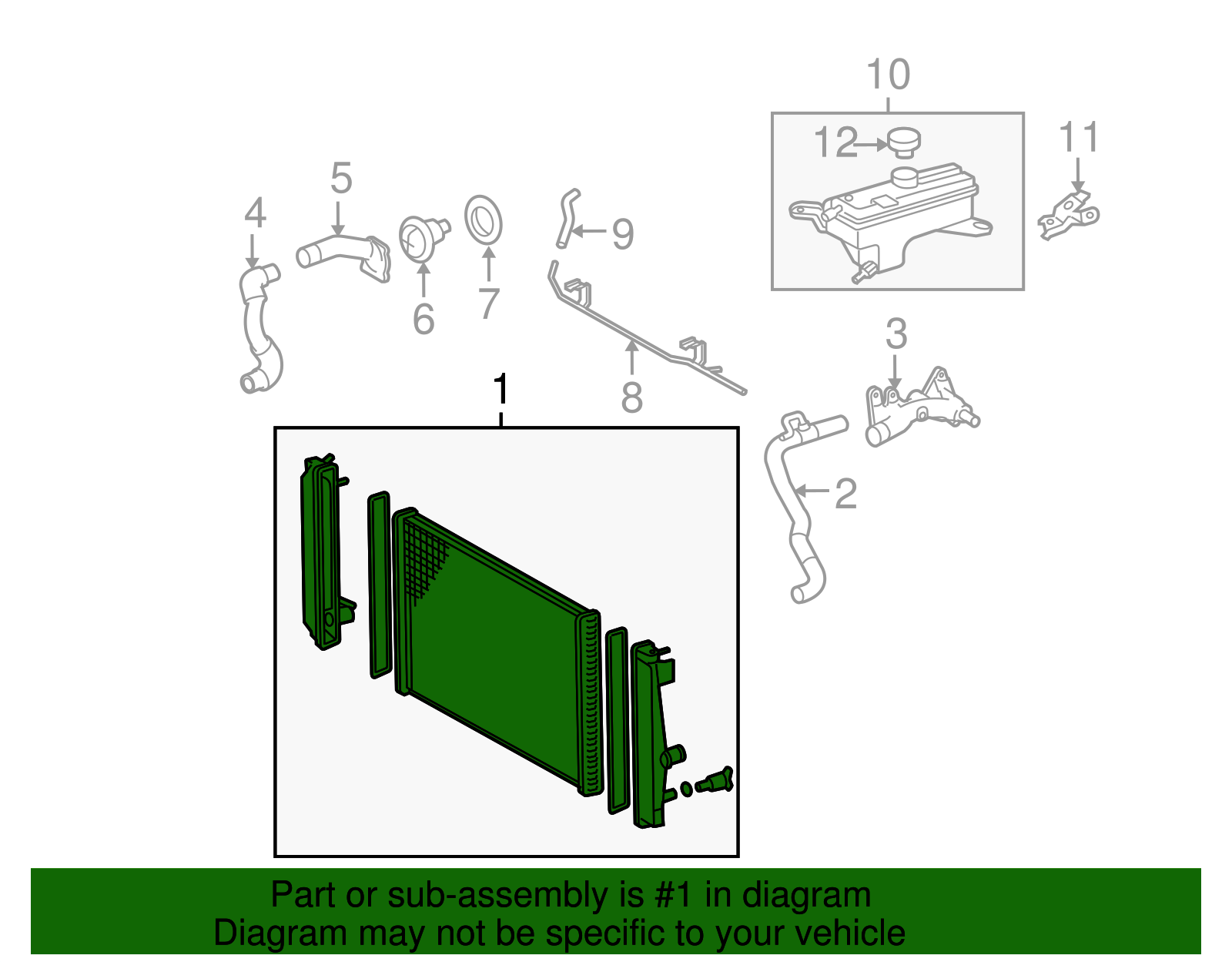 10
12
11
5
4
9
6
7
8
3
1
2

Part or sub-assembly is #1 in diagram
Diagram may not be specific to your vehicle