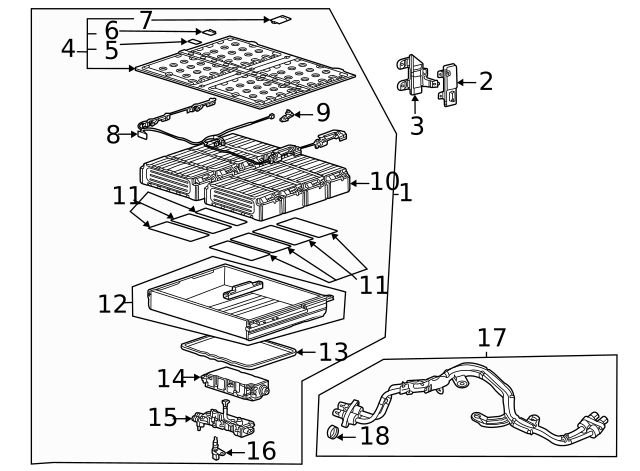 7
6
4
5
2
3
9
8
10
1
11
11
12
13
17
14
15
18
16