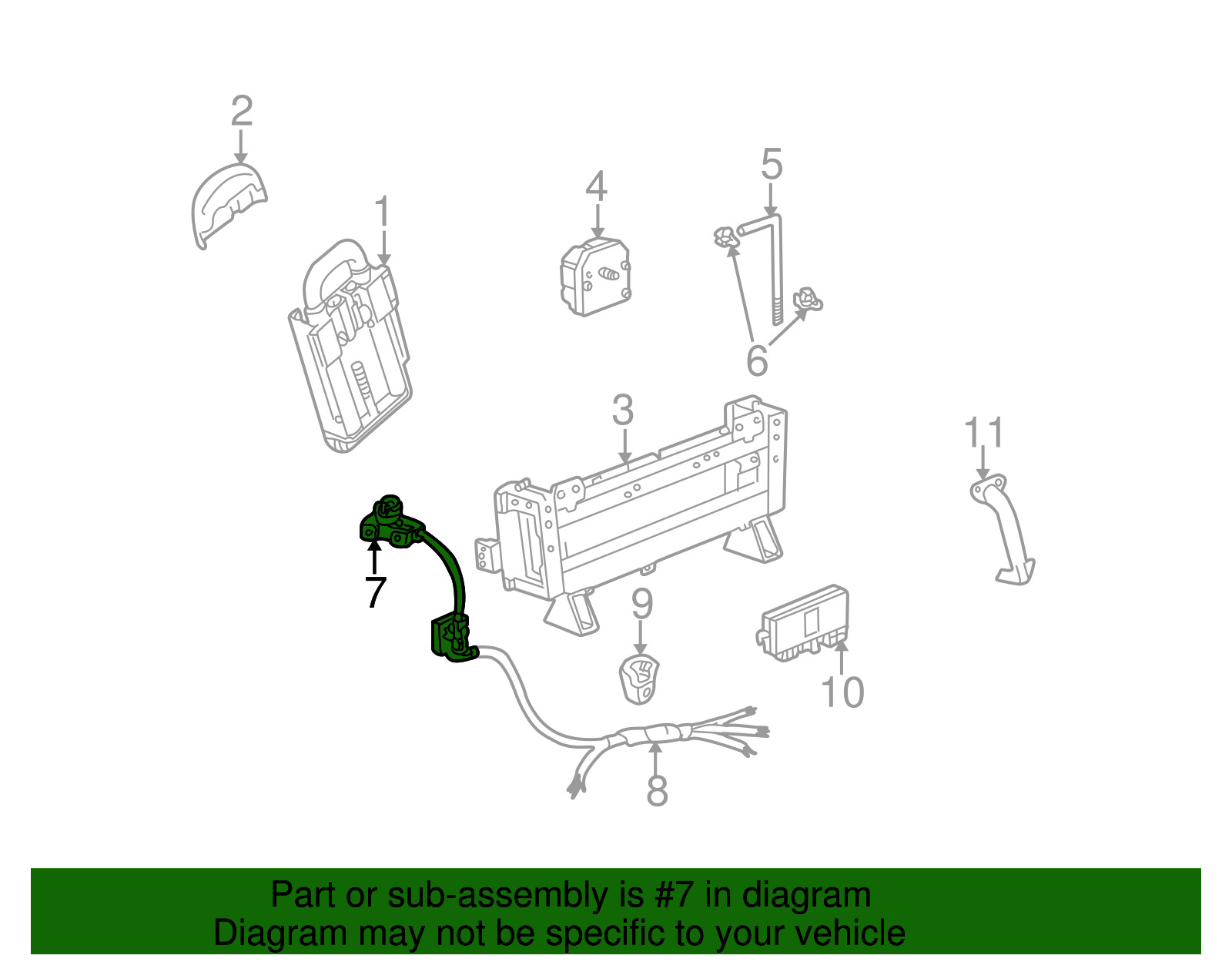 2
1
4
5
6
3
11
7
9
10
8

Part or sub-assembly is #7 in diagram
Diagram may not be specific to your vehicle