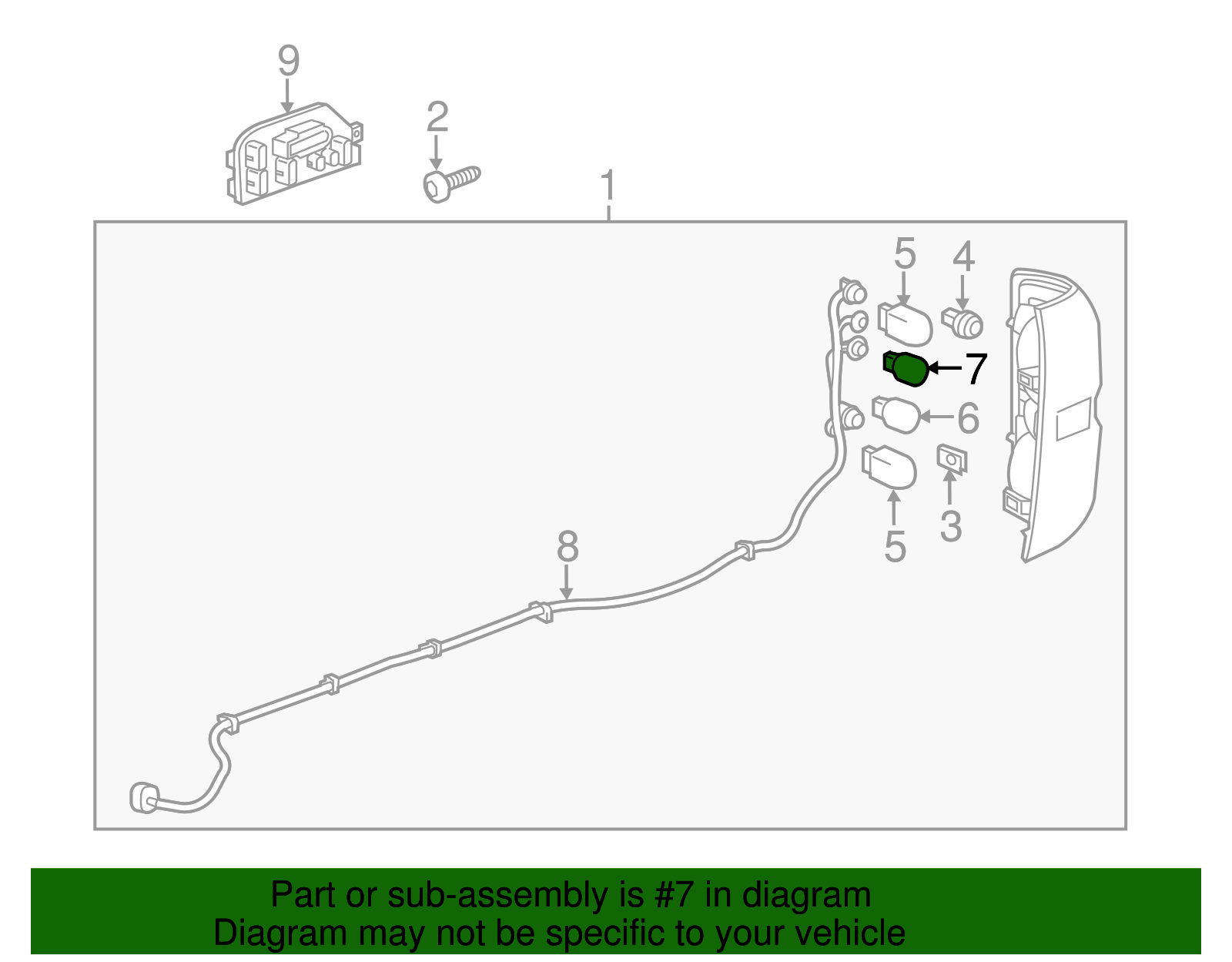 9
2
1
5
4
7
6
5
3
8

Part or sub-assembly is #7 in diagram
Diagram may not be specific to your vehicle