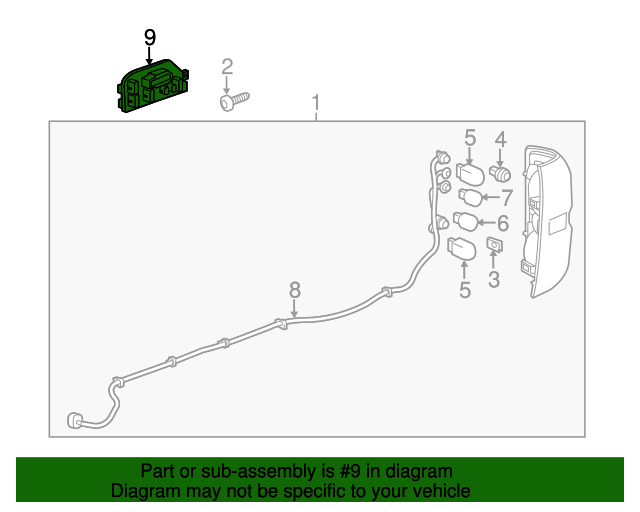 9
2
1
5
4
7
6
5
3
8

Part or sub-assembly is #9 in diagram
Diagram may not be specific to your vehicle