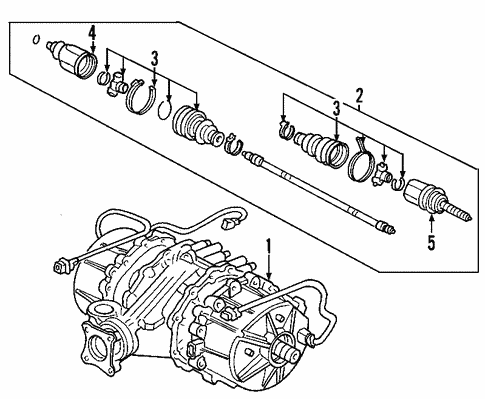 4
3
2
3
5
1