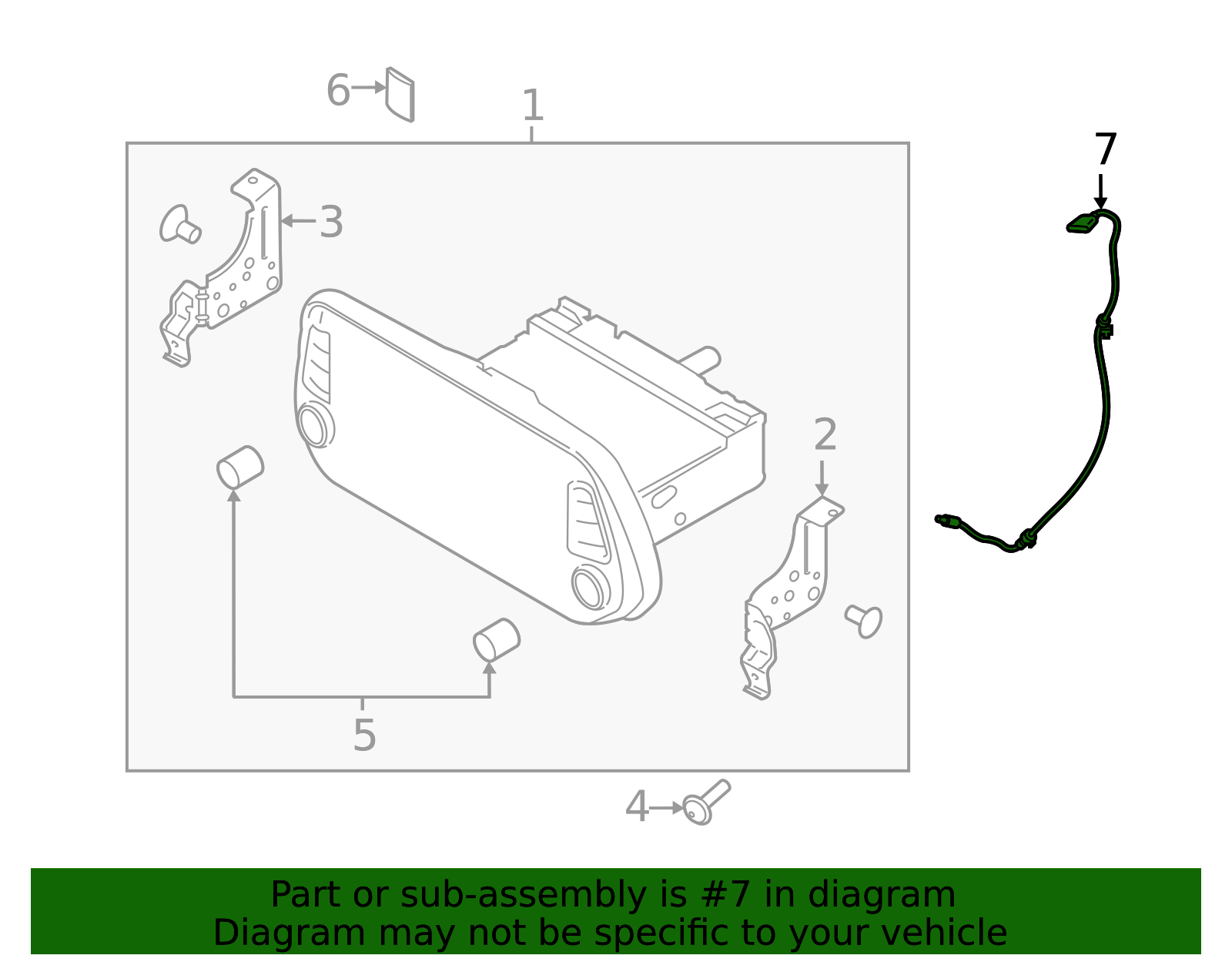 6
1
7
3
2
5
4

Part or sub-assembly is #7 in diagram
Diagram may not be specific to your vehicle