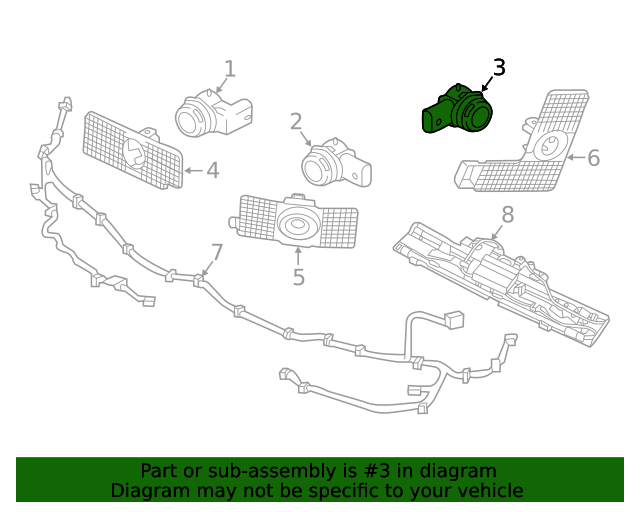 1
3
2
4
6
8
5
7

Part or sub-assembly is #3 in diagram
Diagram may not be specific to your vehicle