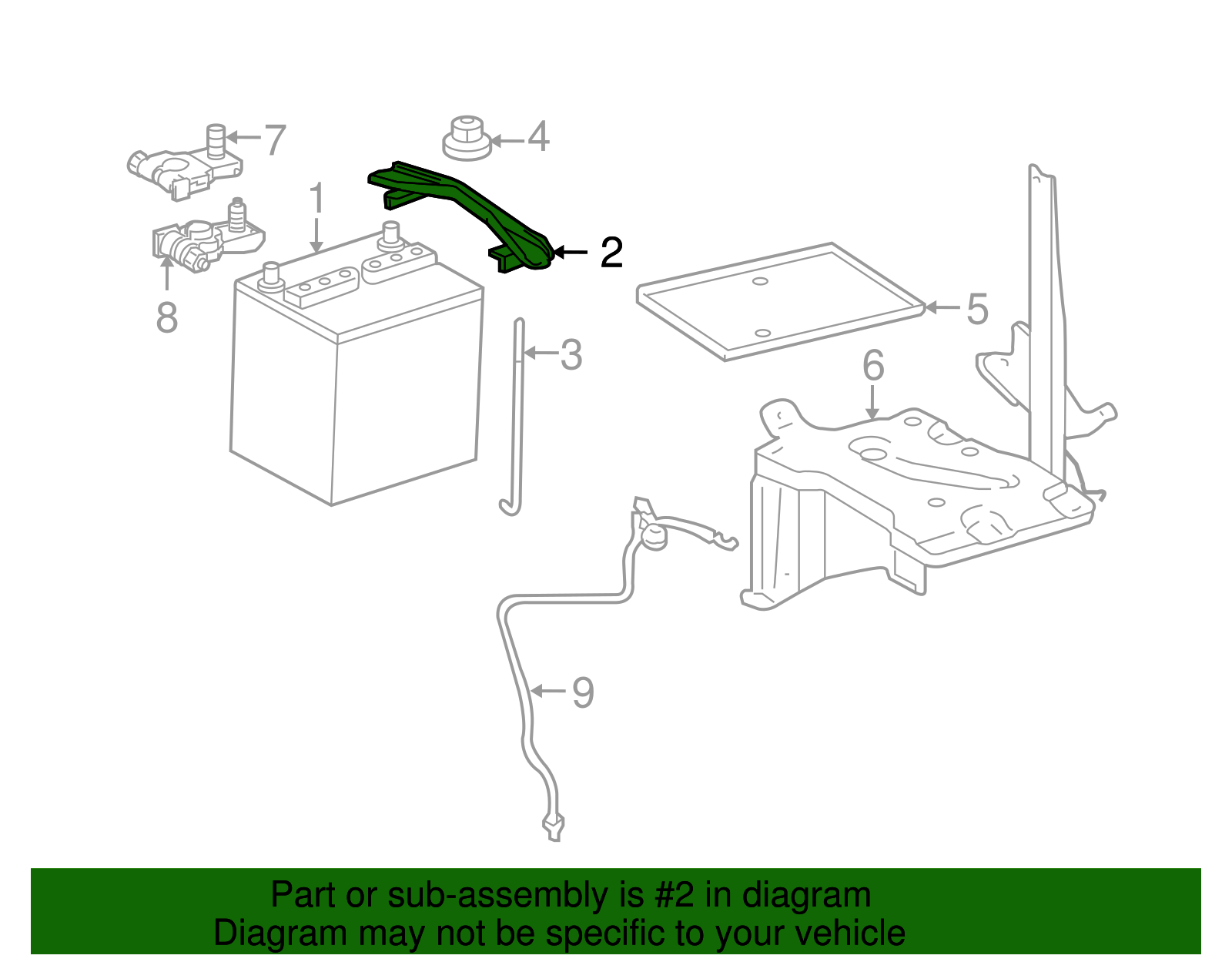 7
4
1
2
8
5
3
6
9

Part or sub-assembly is #2 in diagram
Diagram may not be specific to your vehicle