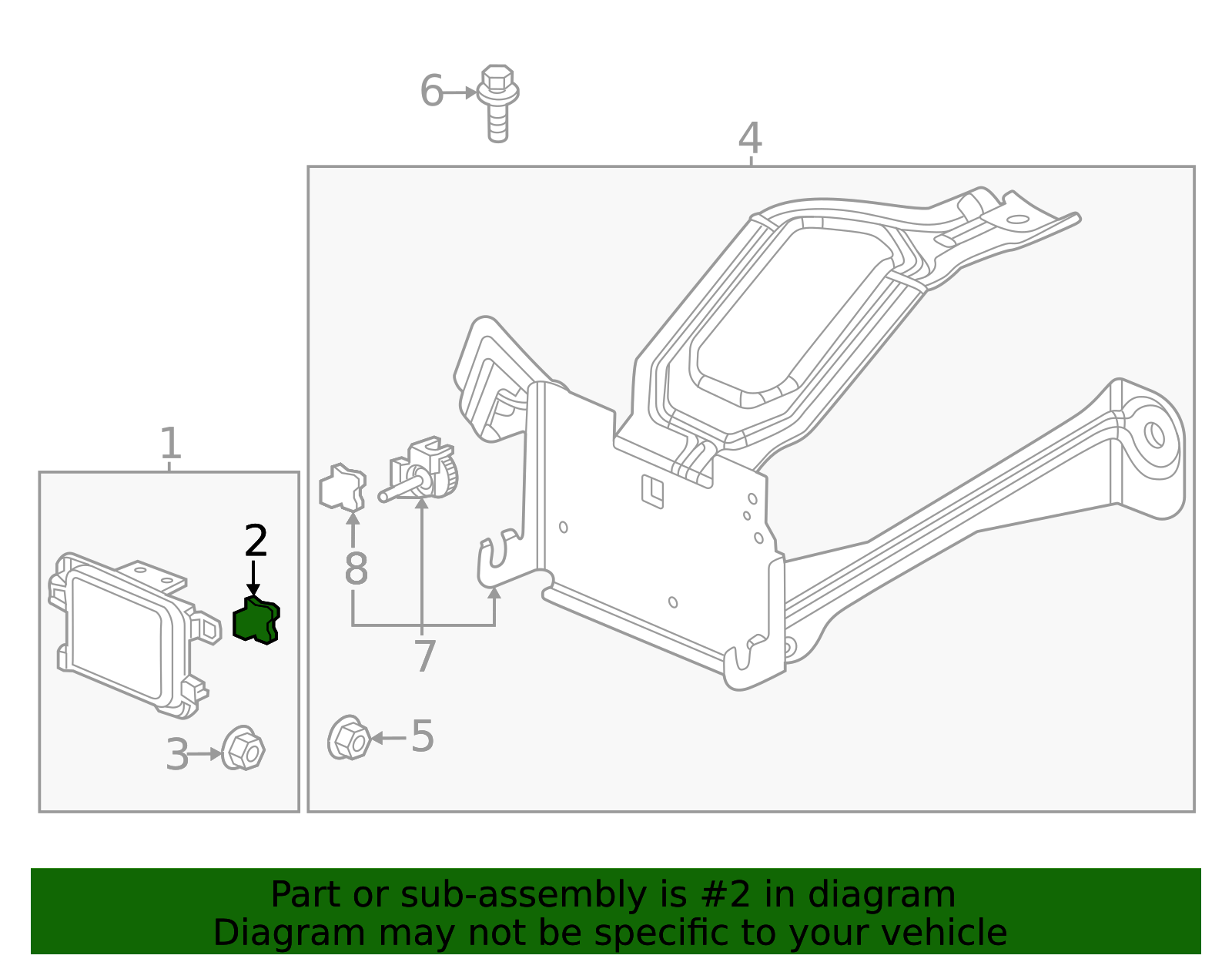 6
4
1
2
8
7
3
5

Part or sub-assembly is #2 in diagram
Diagram may not be specific to your vehicle