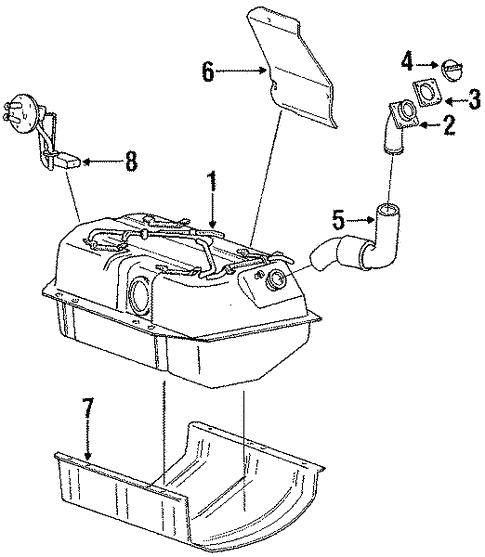 6
4
3
2
8
1
5
7