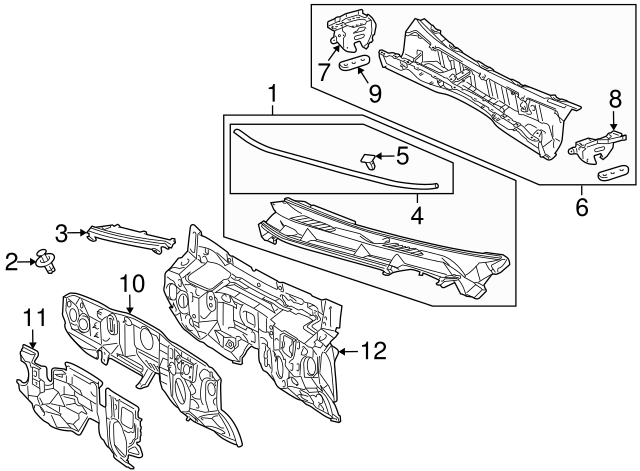 7
9
8
1
5
4
6
3
2
10
11
12