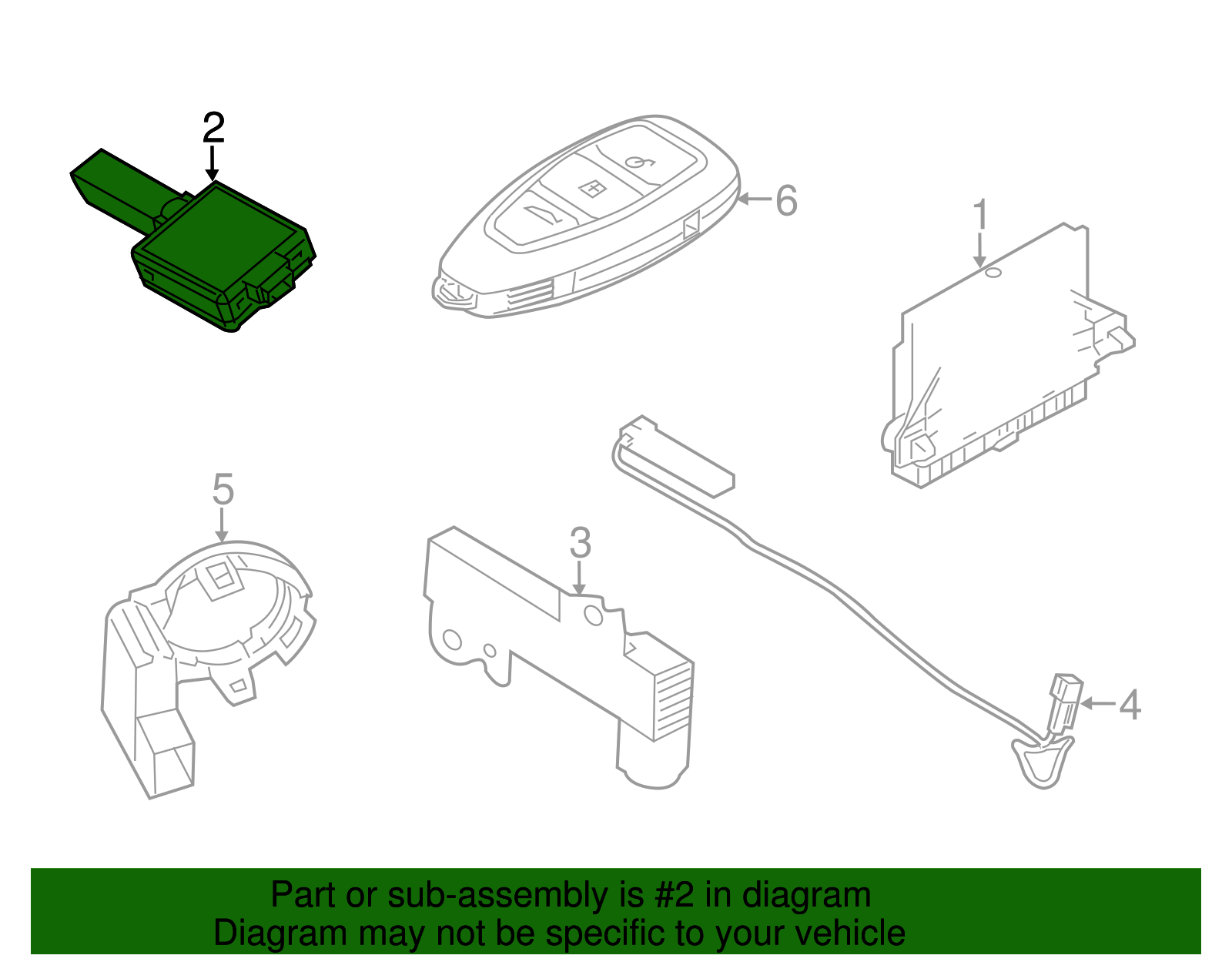 2

6

1

5

3

4

Part or sub-assembly is #2 in diagram
Diagram may not be specific to your vehicle